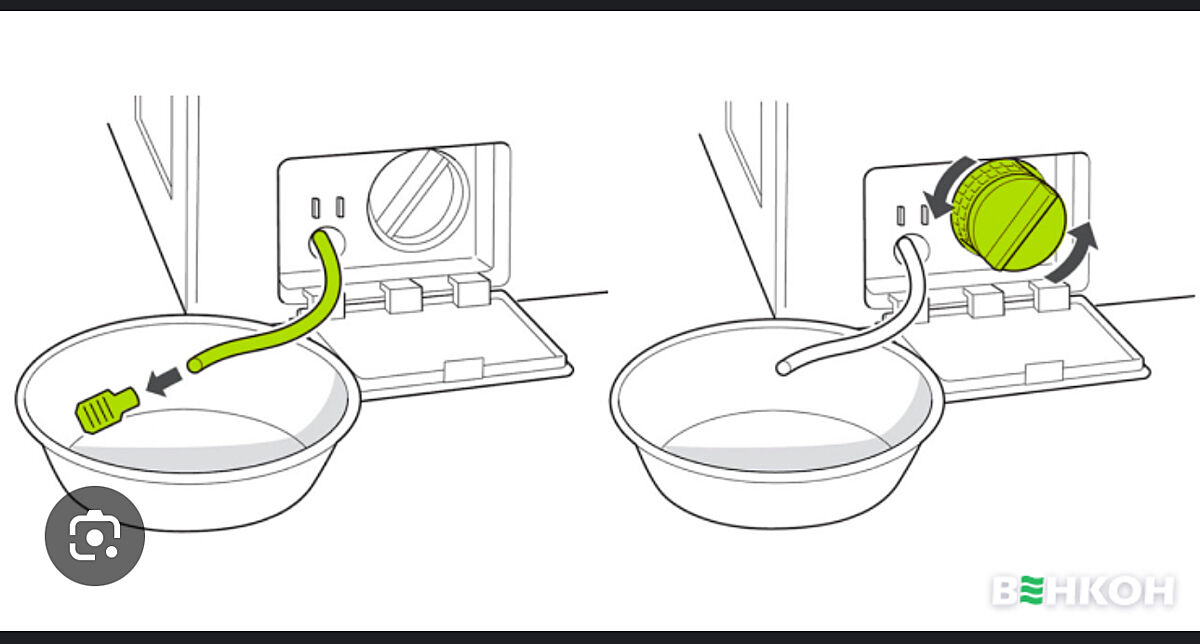 ВЕНКОН