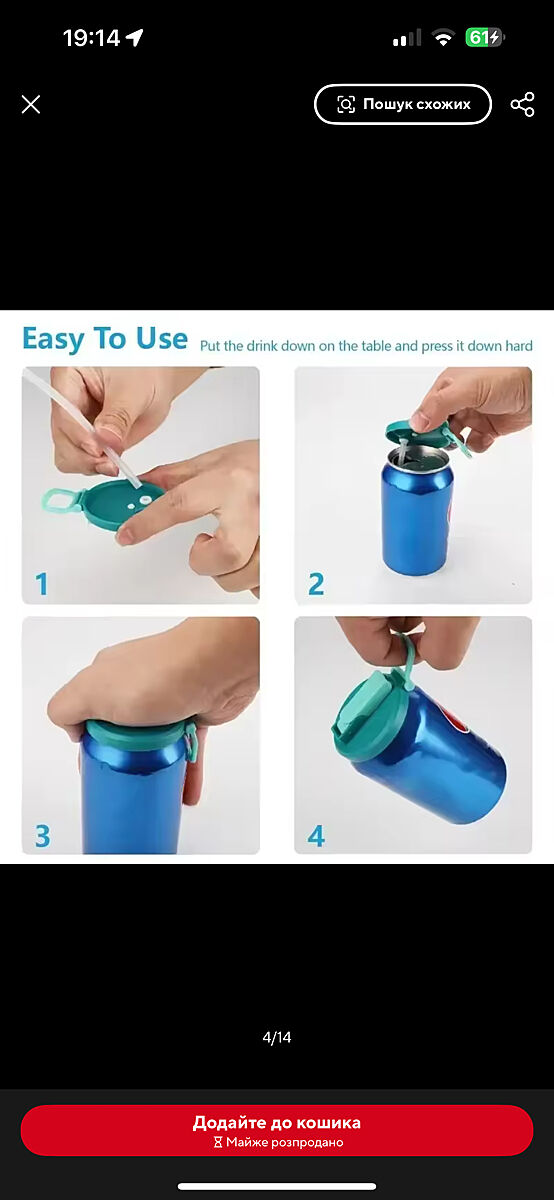 19:14

61

Пошук схожих

Easy To Use Put the drink down on the table and press it down hard

1

2

3

4

4/14

Додайте до кошика
Майже розпродано