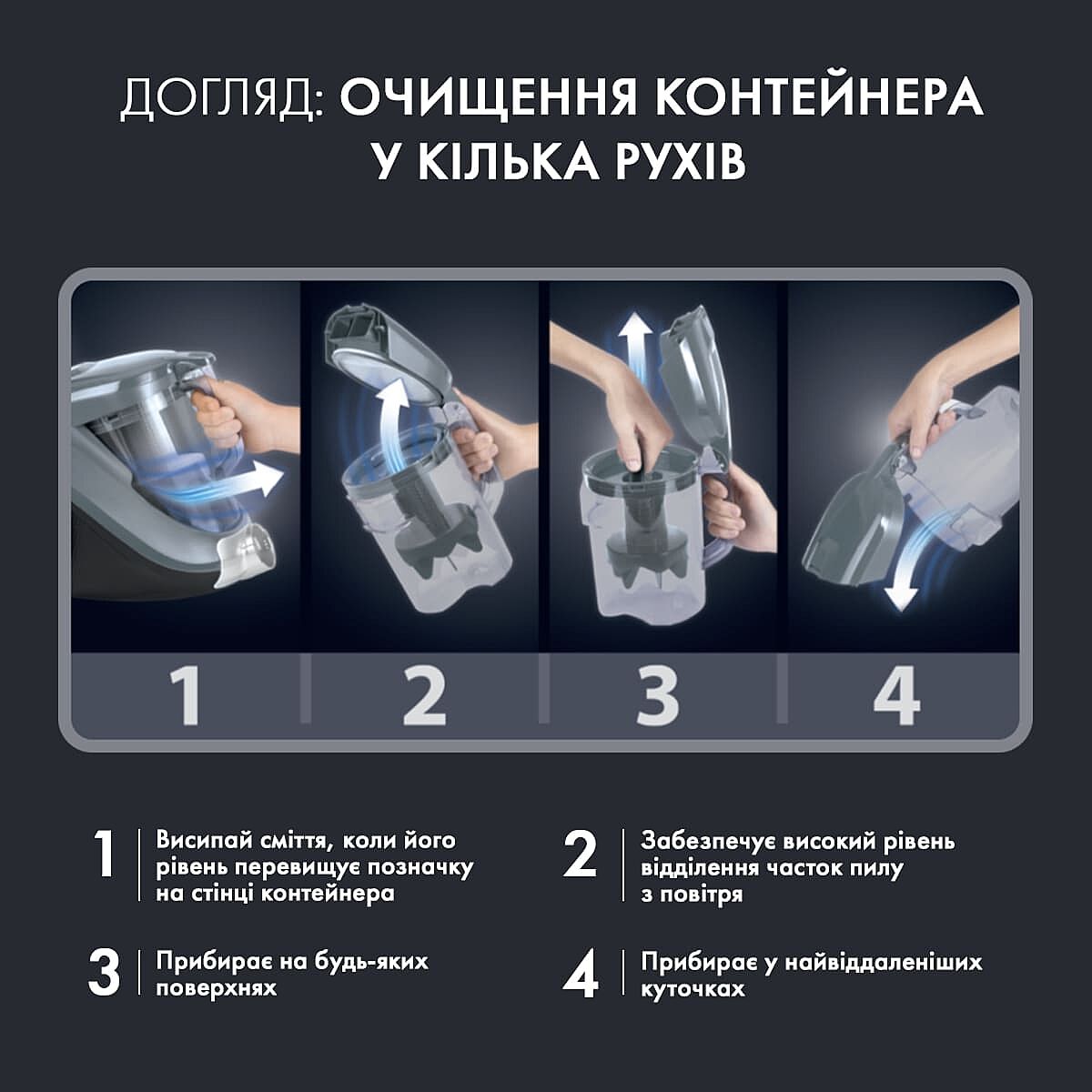 ДОГЛЯД: ОЧИЩЕННЯ КОНТЕЙНЕРА У КІЛЬКА РУХІВ

1

2

3

4

1 Висипай сміття, коли його рівень перевищує позначку на стінці контейнера

2 Забезпечує високий рівень відділення часток пилу з повітря

3 Прибирає на будь-яких поверхнях

4 Прибирає у найвіддаленіших куточках