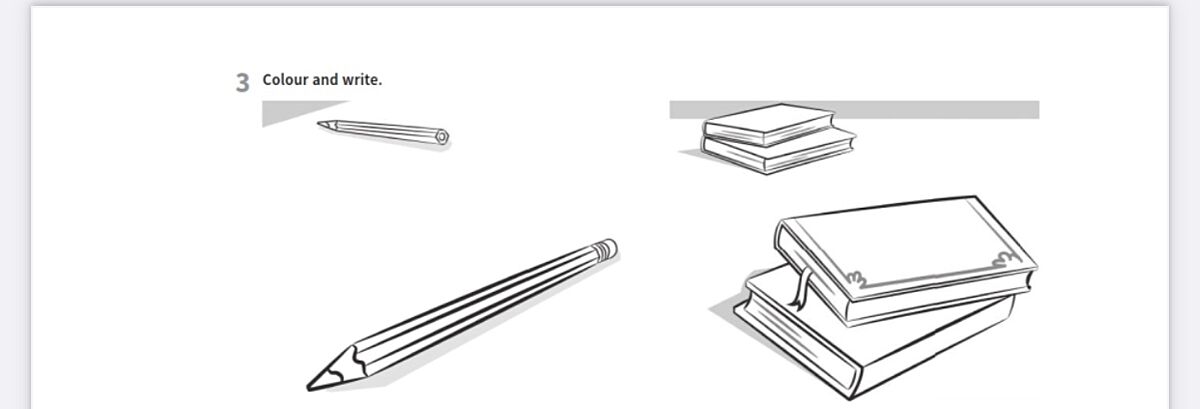 3 Colour and write.