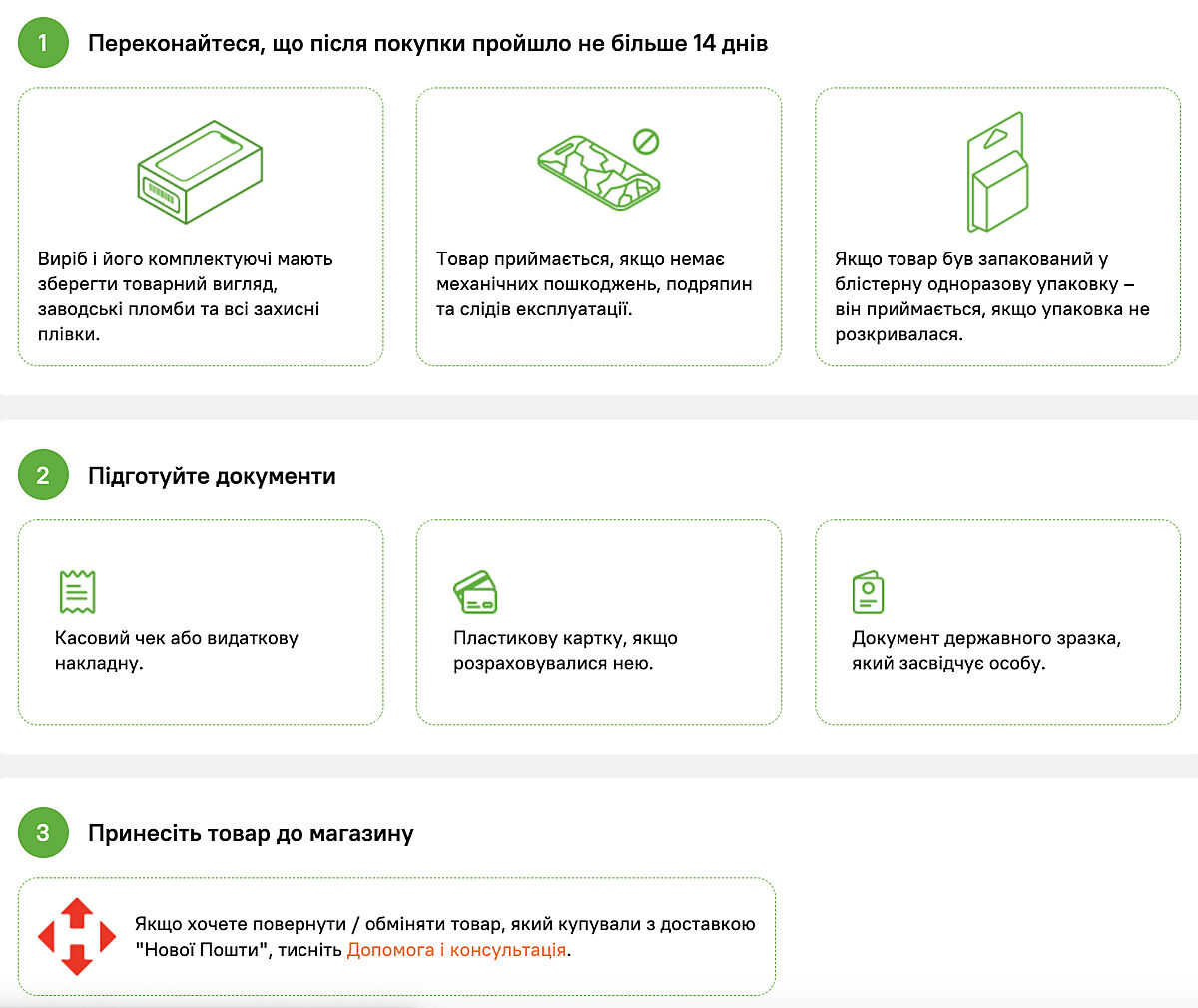 1

Переконайтеся, що після покупки пройшло не більше 14 днів

Виріб і його комплектуючі мають зберегти товарний вигляд, заводські пломби та всі захисні плівки.

Товар приймається, якщо немає механічних пошкоджень, подряпин та слідів експлуатації.

Якщо товар був запакований у блістерну одноразову упаковку – він приймається, якщо упаковка не розкривалася.

2

Підготуйте документи

Касовий чек або видаткову накладну.

Пластикову картку, якщо розраховувалися нею.

Документ державного зразка, який засвідчує особу.

3

Принесіть товар до магазину

Якщо хочете повернути / обміняти товар, який купували з доставкою "Нової Пошти", тисніть Допомога і консультація.