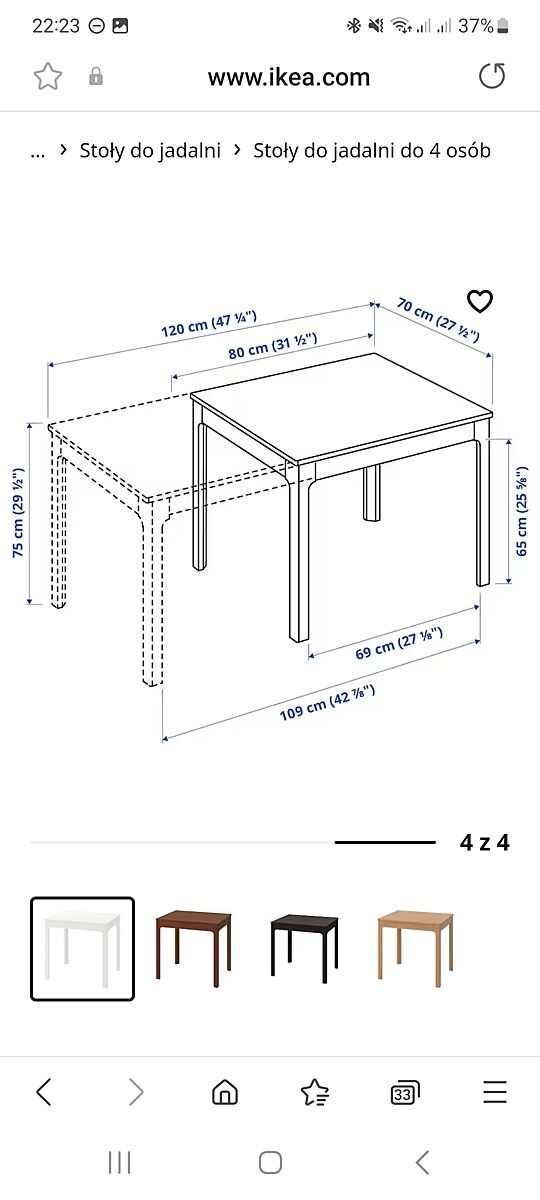 22:23 37%

www.ikea.com

... › Stoły do jadalni › Stoły do jadalni do 4 osób

120 cm (47 ¼")
80 cm (31 ½")
70 cm (27 ½")
75 cm (29 ½")
65 cm (25 ⅝")
69 cm (27 ⅛")
109 cm (42 ⅞")

4 z 4

33